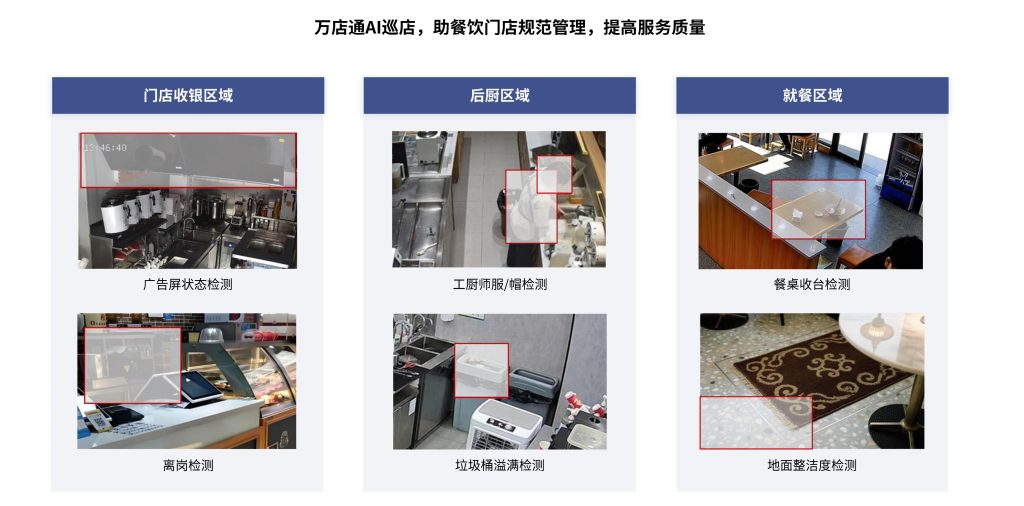 万店通AI巡店，助餐饮门店规范管理，提高服务质量

门店收银区域

13:46:40

广告屏状态检测

离岗检测

后厨区域

工厨师服/帽检测

垃圾桶溢满检测

就餐区域

餐桌收台检测

地面整洁度检测